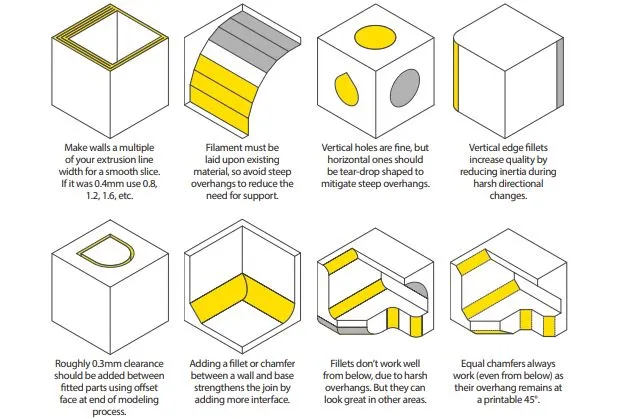 Make walls a multiple of your extrusion line width for a smooth slice. If it was 0.4mm use 0.8, 1.2, 1.6, etc.

Filament must be laid upon existing material, so avoid steep overhangs to reduce the need for support.

Vertical holes are fine, but horizontal ones should be tear-drop shaped to mitigate steep overhangs.

Vertical edge fillets increase quality by reducing inertia during harsh directional changes.

Roughly 0.3mm clearance should be added between fitted parts using offset face at end of modeling process.

Adding a fillet or chamfer between a wall and base strengthens the join by adding more interface.

Fillets don't work well from below, due to harsh overhangs. But they can look great in other areas.

Equal chamfers always work (even from below) as their overhang remains at a printable 45°.